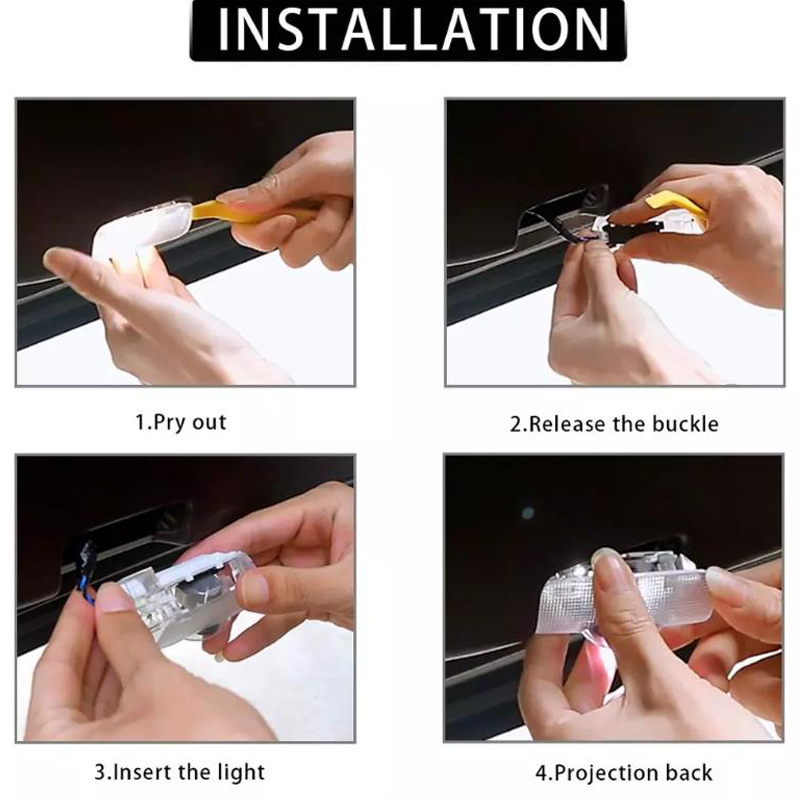 INSTALLATION

1.Pry out

2.Release the buckle

3.Insert the light

4.Projection back